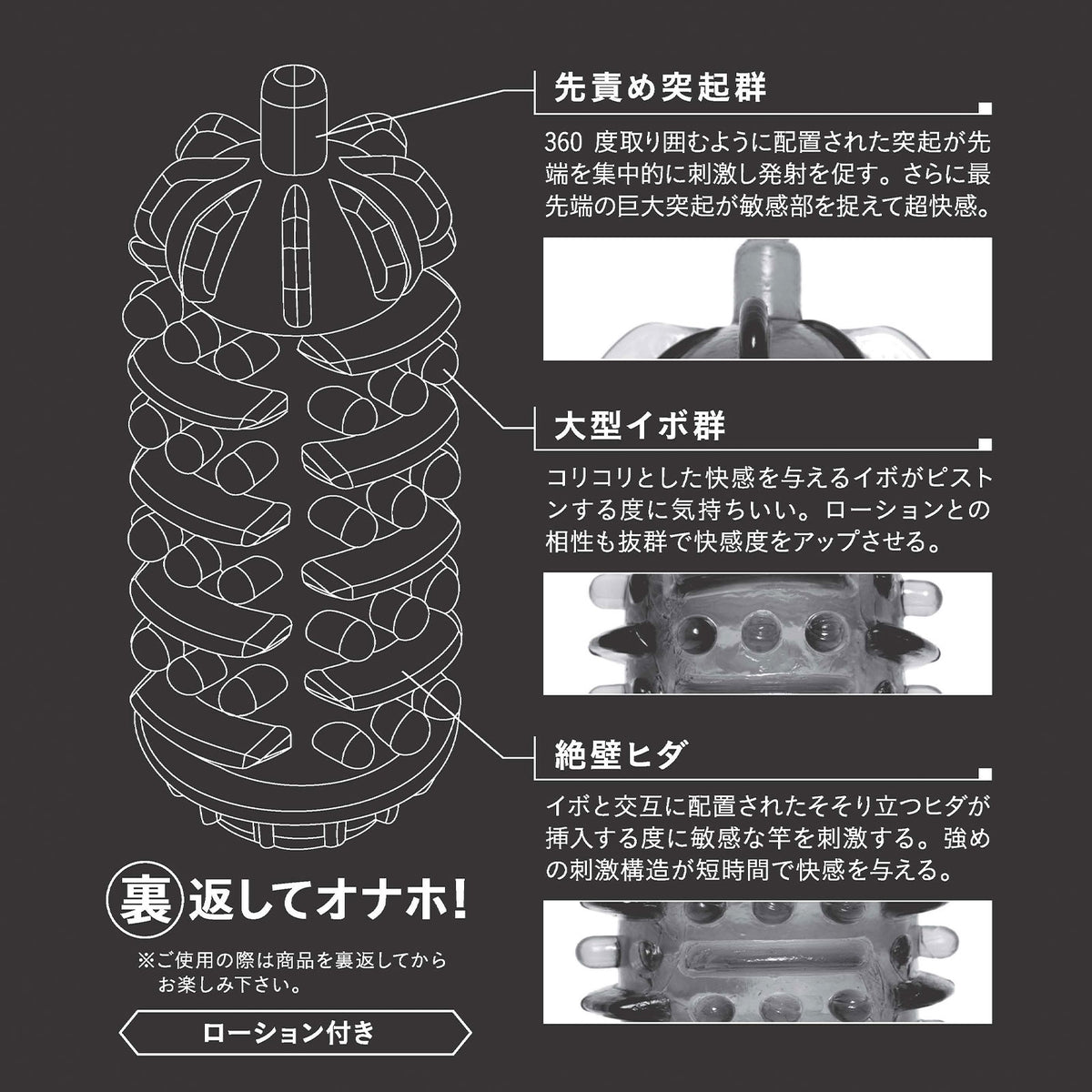 先責め突起群

360 度取り囲むように配置された突起が先端を集中的に刺激し発射を促す。さらに最先端の巨大突起が敏感部を捉えて超快感。

大型イボ群

コリコリとした快感を与えるイボがピストンする度に気持ちいい。ローションとの相性も抜群で快感度をアップさせる。

絶壁ヒダ

イボと交互に配置されたそそり立つヒダが挿入する度に敏感な竿を刺激する。強めの刺激構造が短時間で快感を与える。

裏返してオナホ!

※ご使用の際は商品を裏返してからお楽しみ下さい。

ローション付き